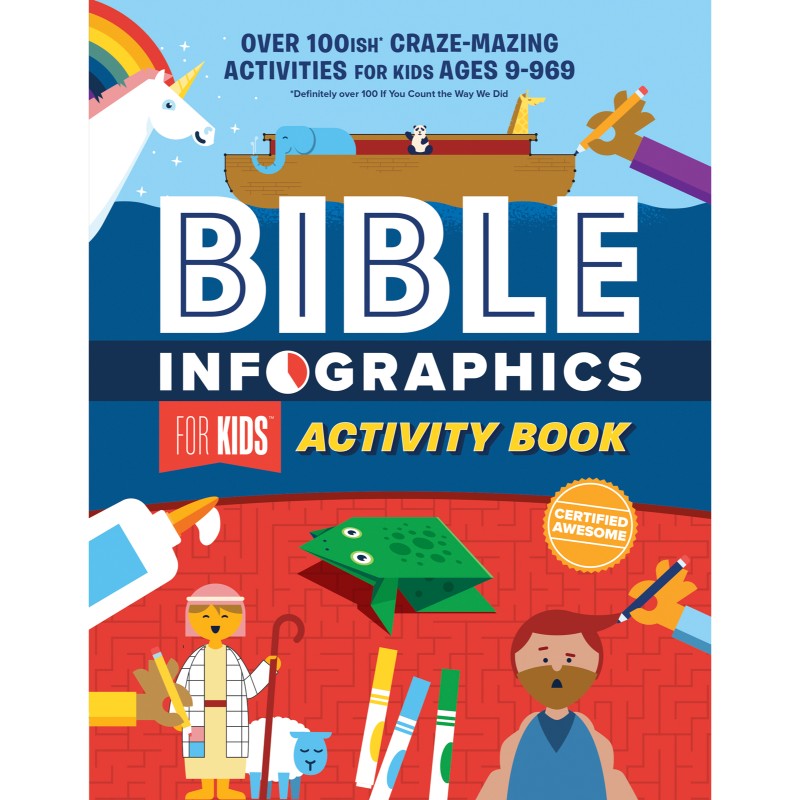 OVER 100ISH* CRAZE-MAZING ACTIVITIES FOR KIDS AGES 9-969
*Definitely over 100 If You Count the Way We Did

BIBLE
INFOGRAPHICS
FOR KIDS™ ACTIVITY BOOK

CERTIFIED AWESOME